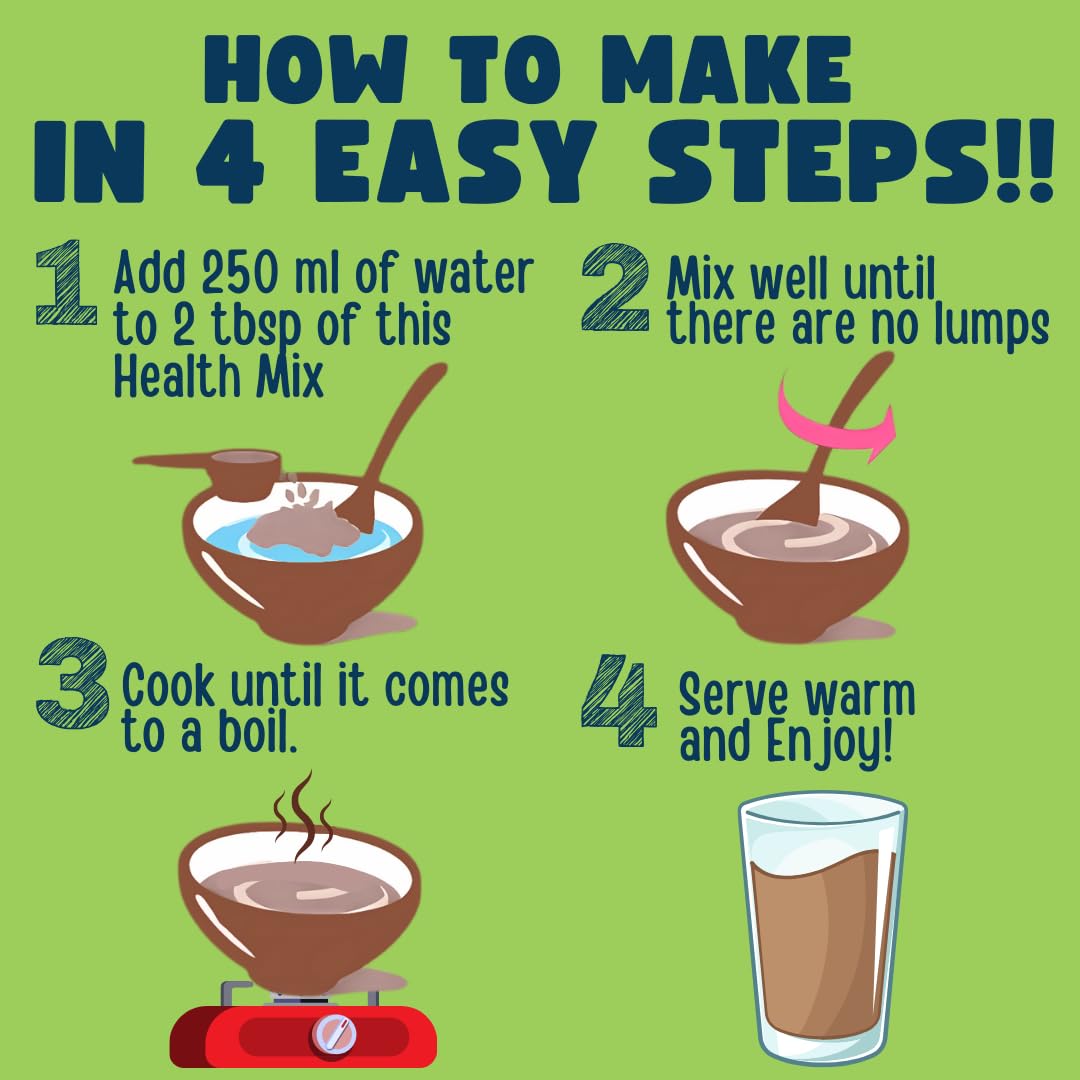 HOW TO MAKE
IN 4 EASY STEPS!!

1 Add 250 ml of water to 2 tbsp of this Health Mix

2 Mix well until there are no lumps

3 Cook until it comes to a boil.

4 Serve warm and Enjoy!