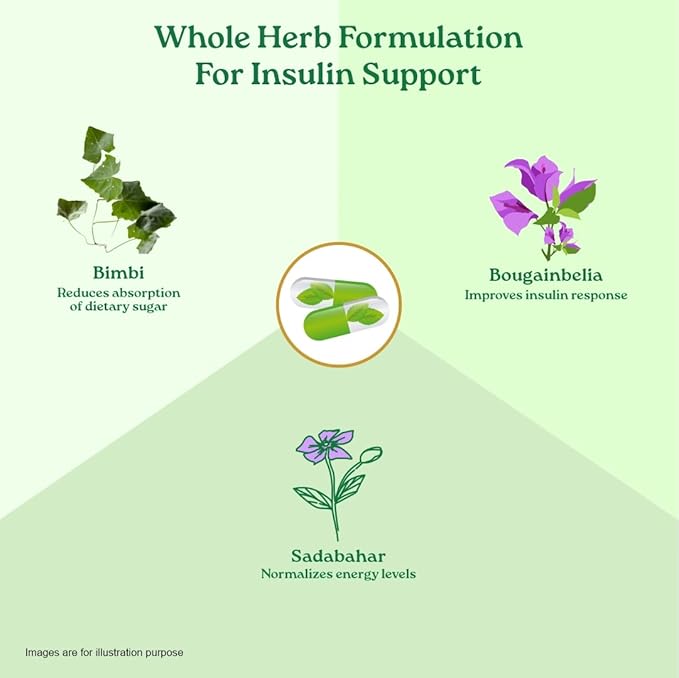 Whole Herb Formulation For Insulin Support

Bimbi
Reduces absorption of dietary sugar

Bougainbelia
Improves insulin response

Sadabahar
Normalizes energy levels

Images are for illustration purpose